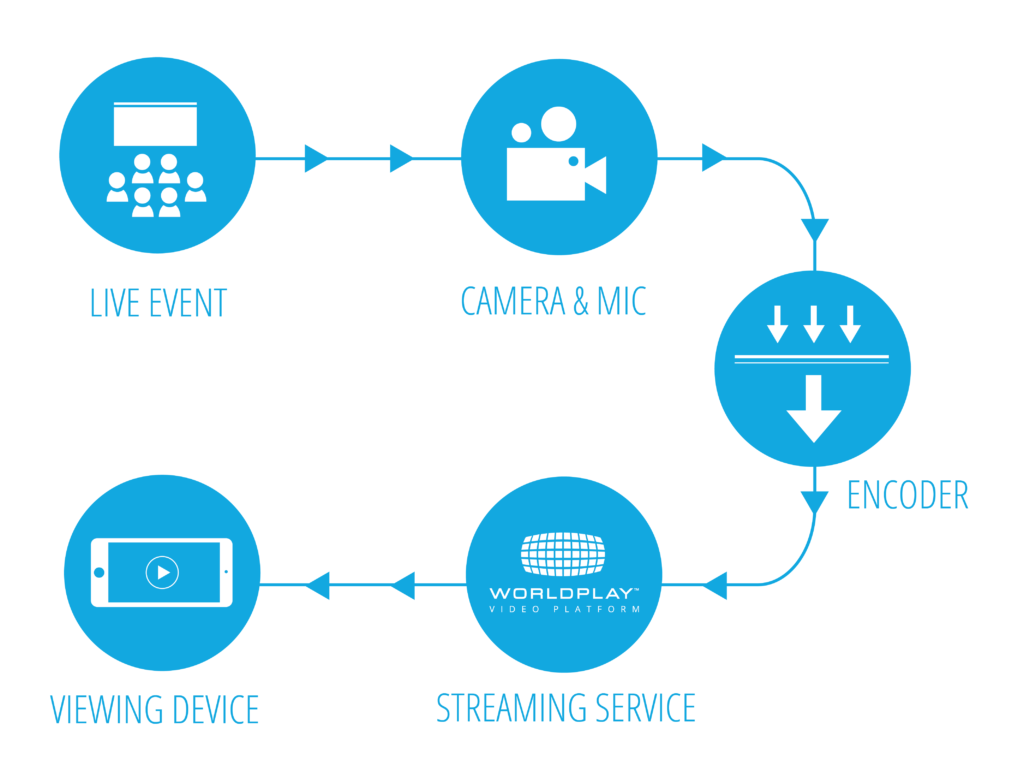 LIVE EVENT

CAMERA & MIC

ENCODER

WORLDPLAY™
VIDEO PLATFORM

STREAMING SERVICE

VIEWING DEVICE